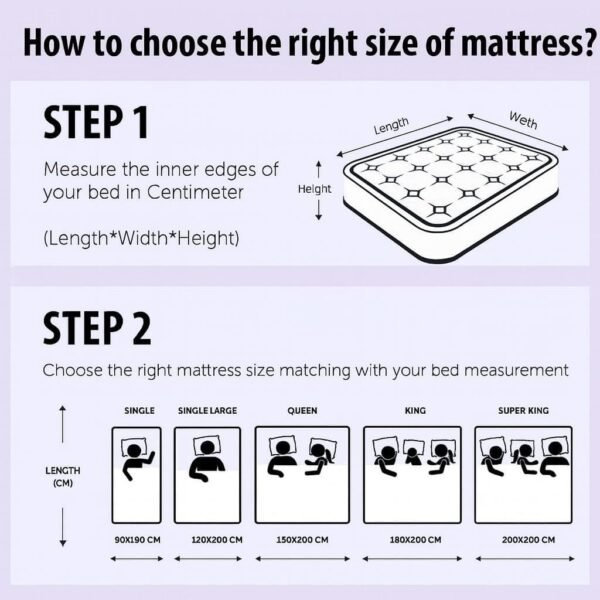 How to choose the right size of mattress?

STEP 1

Measure the inner edges of your bed in Centimeter

(Length*Width*Height)

Length

Weth

Height

STEP 2

Choose the right mattress size matching with your bed measurement

LENGTH (CM)

SINGLE

SINGLE LARGE

QUEEN

KING

SUPER KING

90X190 CM

120X200 CM

150X200 CM

180X200 CM

200X200 CM